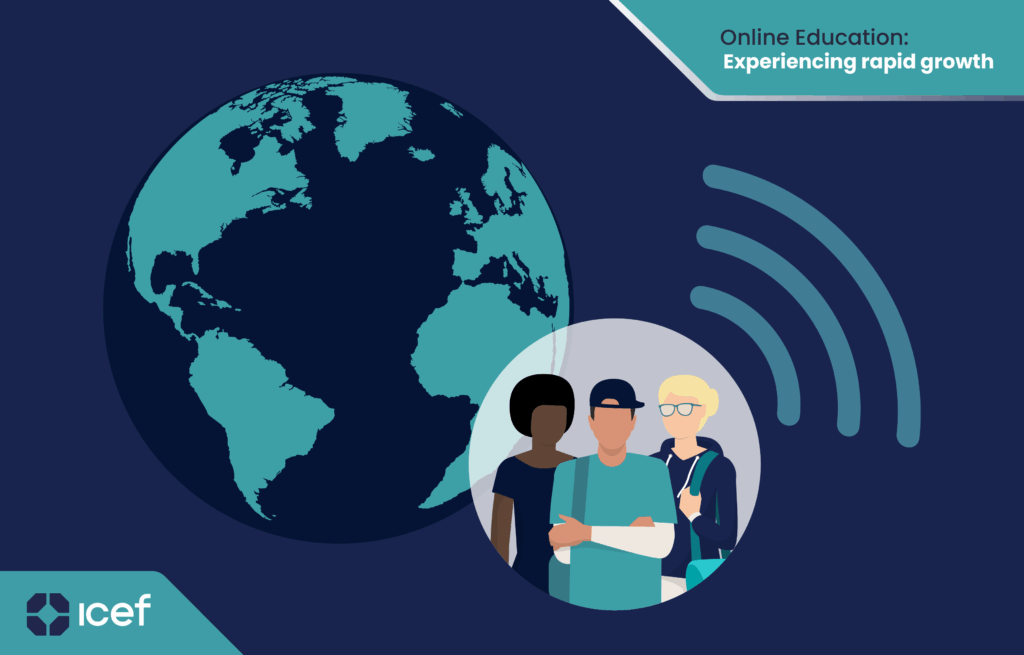 Online Education:
Experiencing rapid growth

icef